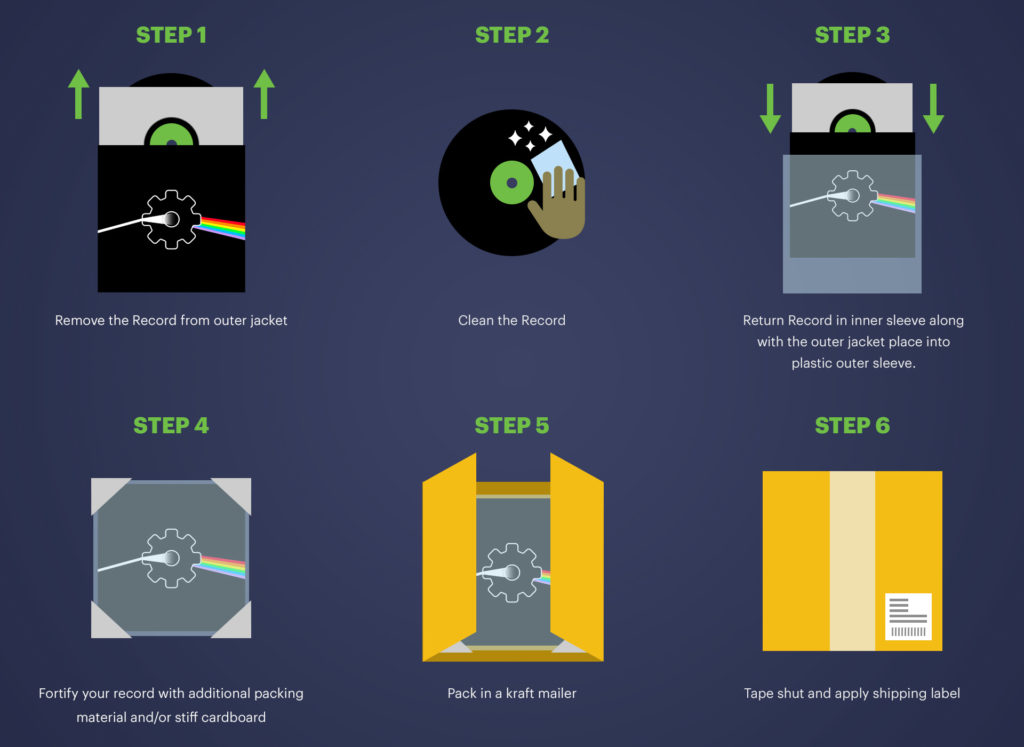 STEP 1

Remove the Record from outer jacket

STEP 2

Clean the Record

STEP 3

Return Record in inner sleeve along with the outer jacket place into plastic outer sleeve.

STEP 4

Fortify your record with additional packing material and/or stiff cardboard

STEP 5

Pack in a kraft mailer

STEP 6

Tape shut and apply shipping label